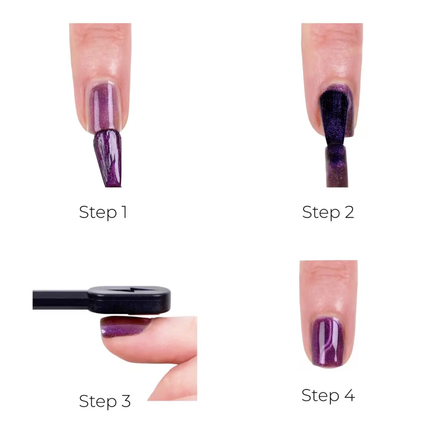 Step 1

Step 2

Step 3

Step 4