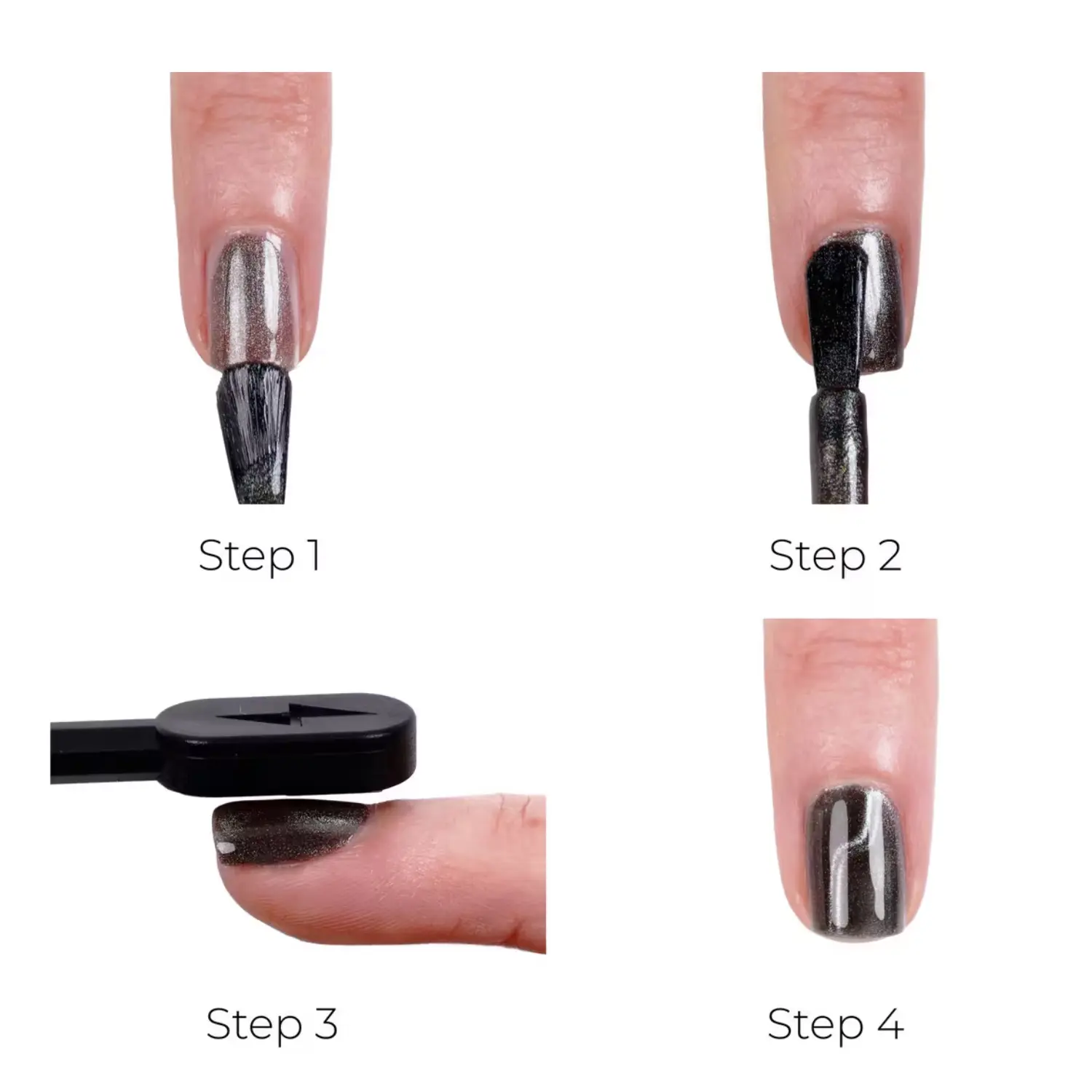 Step 1

Step 2

Step 3

Step 4