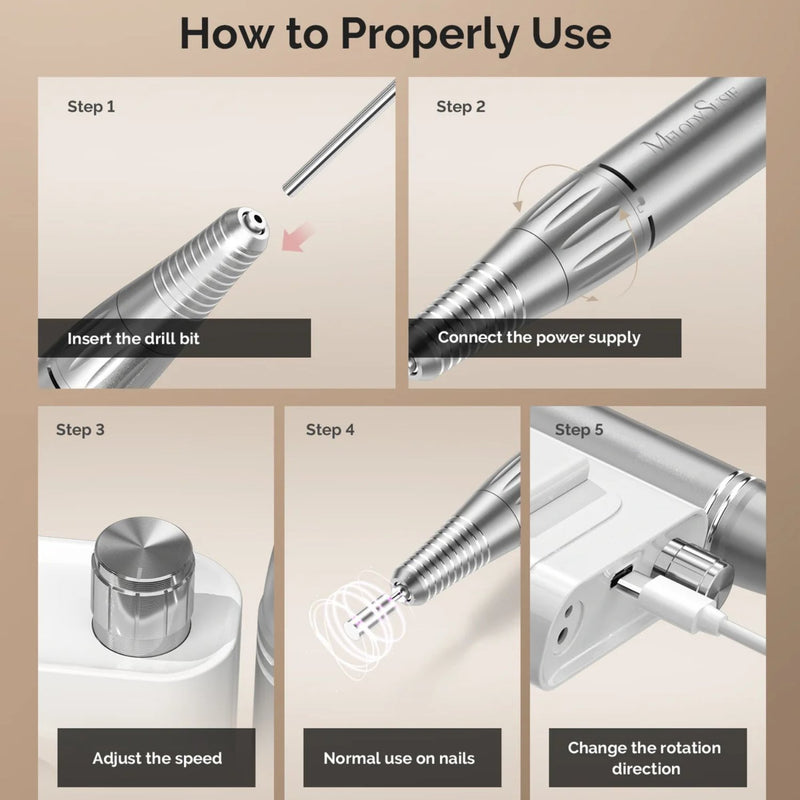 How to Properly Use

Step 1

Insert the drill bit

Step 2

MelodySusie

Connect the power supply

Step 3

Adjust the speed

Step 4

Normal use on nails

Step 5

Change the rotation direction