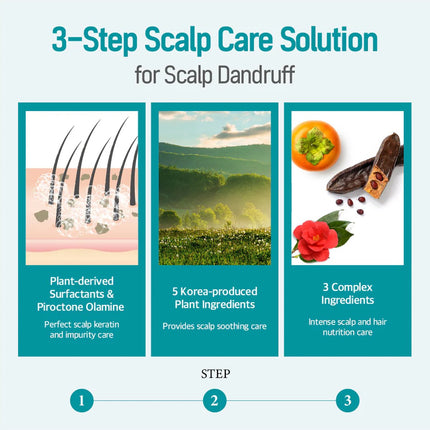 3-Step Scalp Care Solution

for Scalp Dandruff

Plant-derived Surfactants & Piroctone Olamine

Perfect scalp keratin and impurity care

5 Korea-produced Plant Ingredients

Provides scalp soothing care

3 Complex Ingredients

Intense scalp and hair nutrition care

STEP

1

2

3