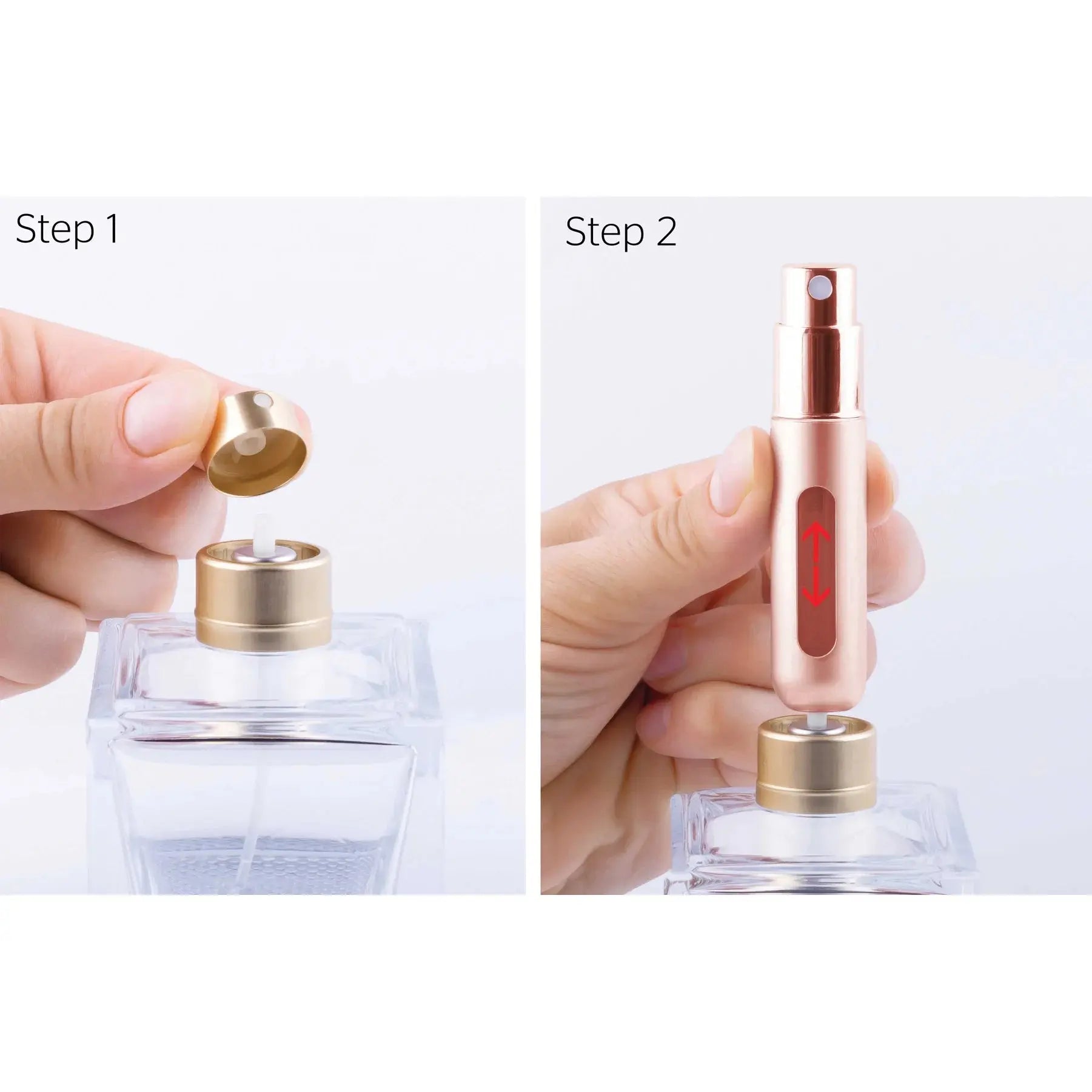 Step 1

Step 2