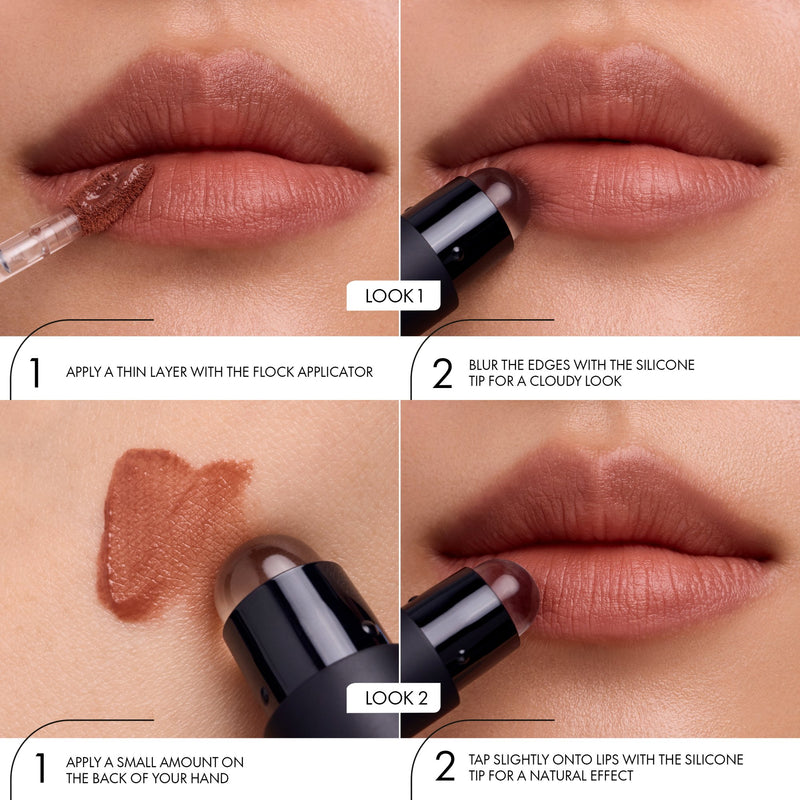 LOOK 1

1
APPLY A THIN LAYER WITH THE FLOCK APPLICATOR

2
BLUR THE EDGES WITH THE SILICONE TIP FOR A CLOUDY LOOK

LOOK 2

1
APPLY A SMALL AMOUNT ON THE BACK OF YOUR HAND

2
TAP SLIGHTLY ONTO LIPS WITH THE SILICONE TIP FOR A NATURAL EFFECT